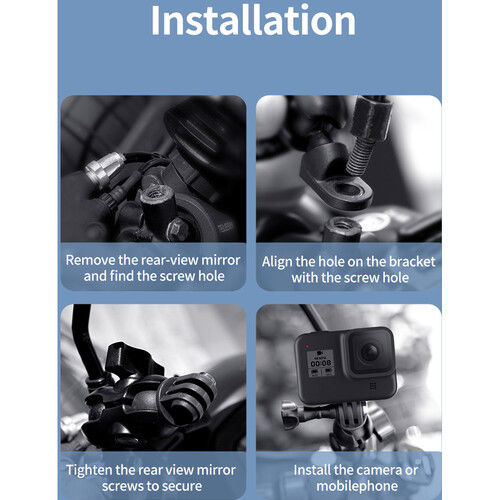 Installation

Remove the rear-view mirror and find the screw hole

Align the hole on the bracket with the screw hole

00:08

Tighten the rear view mirror screws to secure

Install the camera or mobilephone