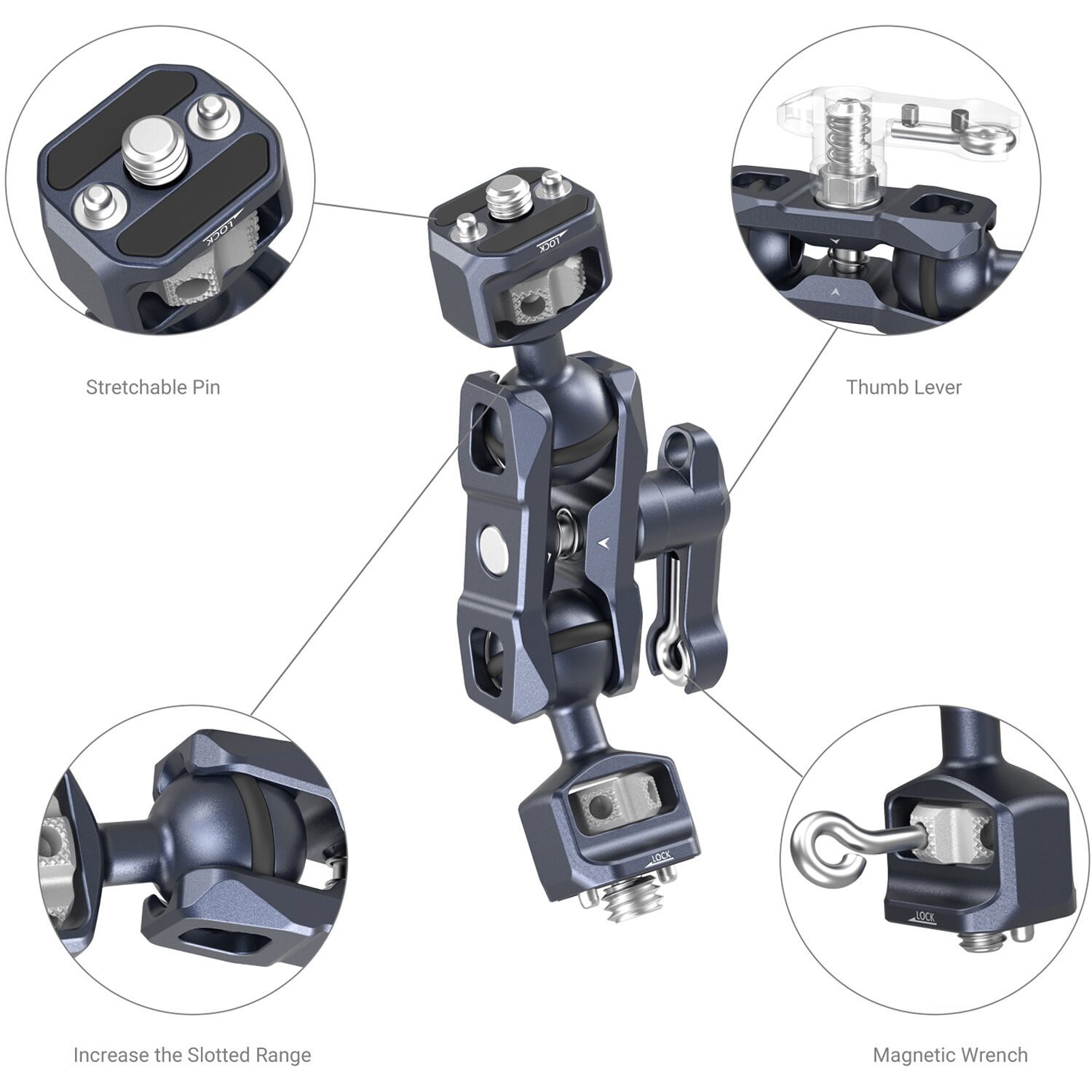 LOCK

Stretchable Pin

LOCK

Thumb Lever

LOCK

Increase the Slotted Range

LOCK

Magnetic Wrench