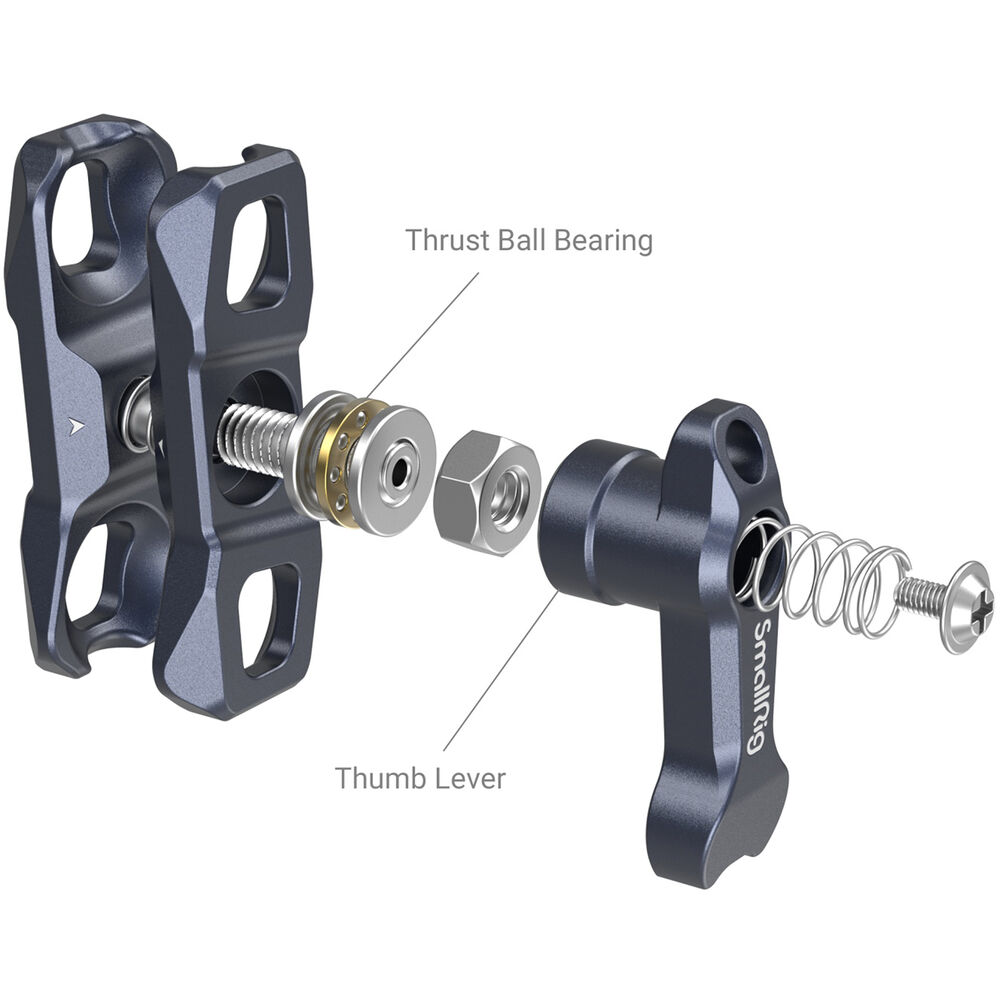 Thrust Ball Bearing

SmallRig

Thumb Lever